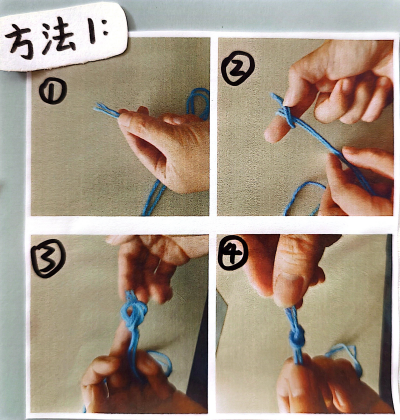 方法1:

①

②

③

④